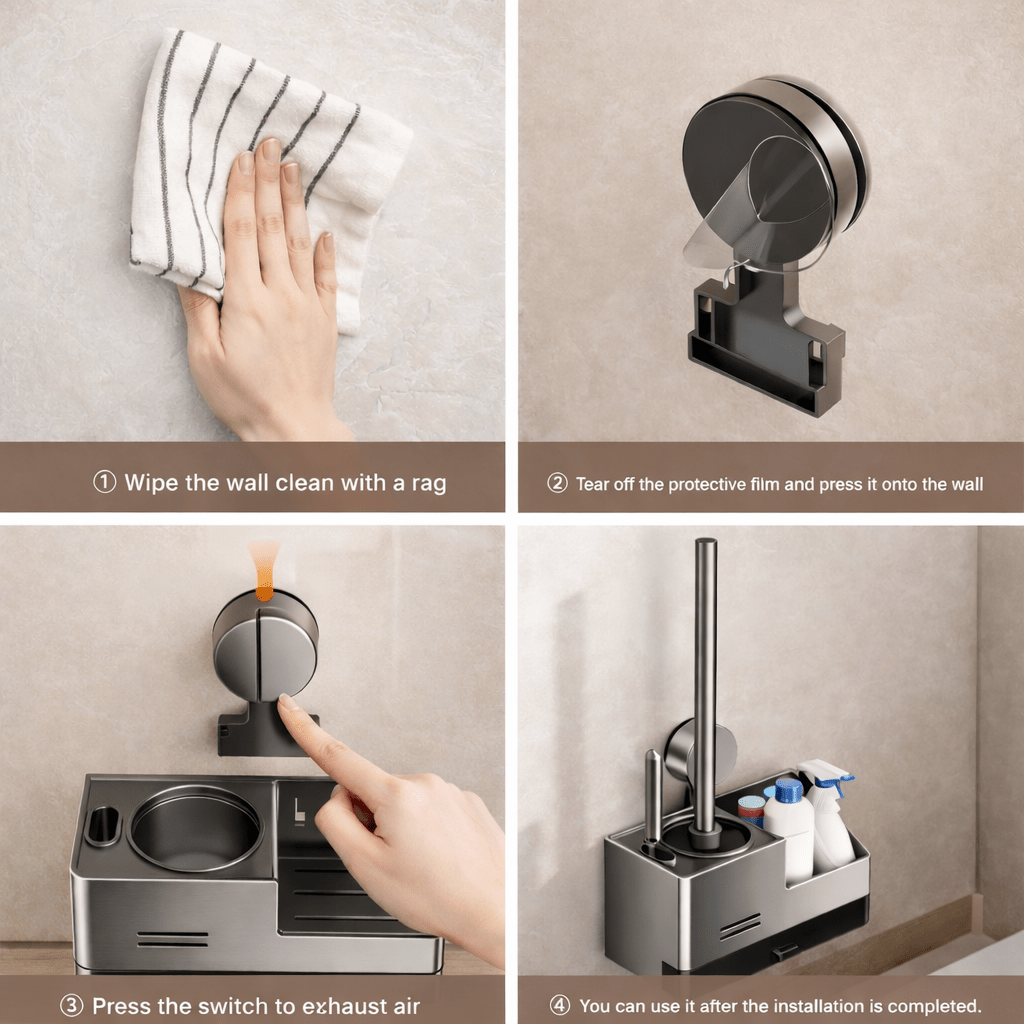 ① Wipe the wall clean with a rag

② Tear off the protective film and press it onto the wall

③ Press the switch to exhaust air

④ You can use it after the installation is completed.