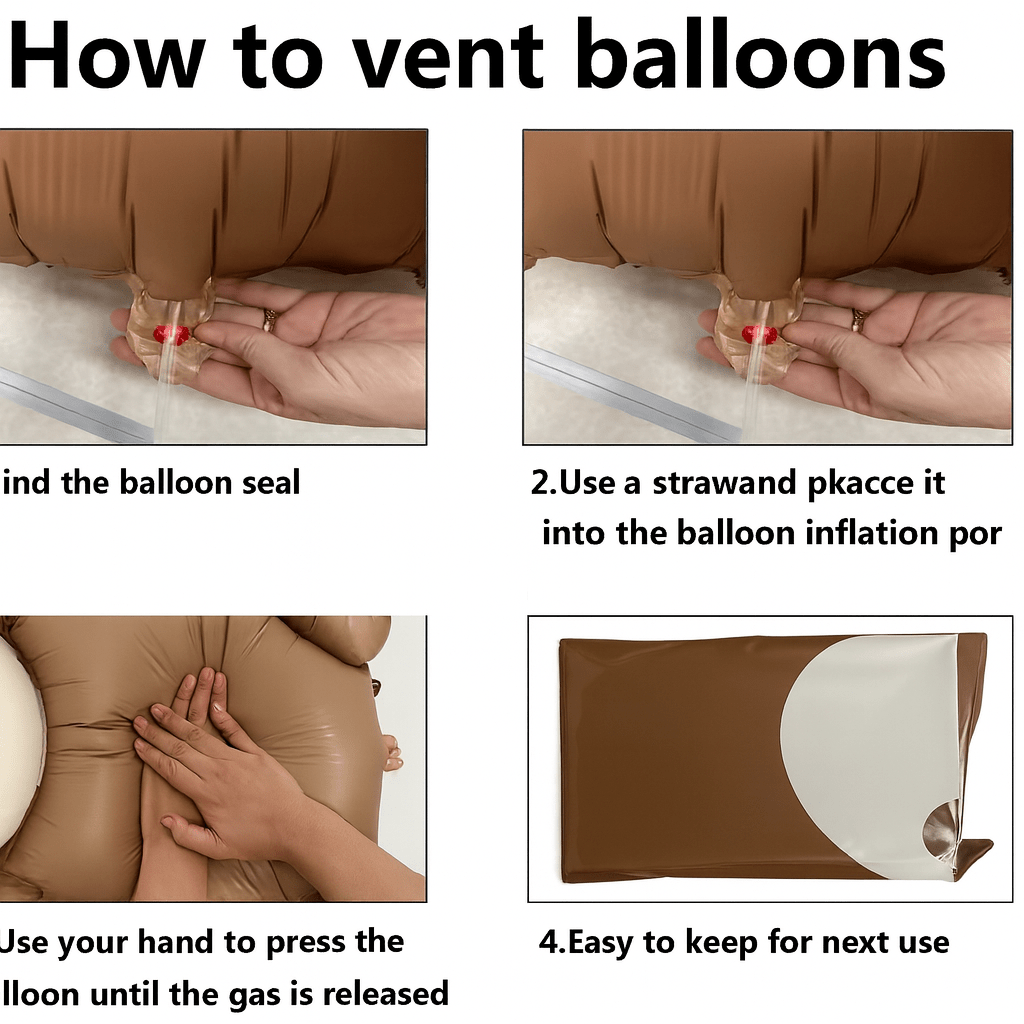 How to vent balloons

ind the balloon seal

2.Use a strawand pkacce it into the balloon inflation por

Use your hand to press the lloon until the gas is released

4.Easy to keep for next use