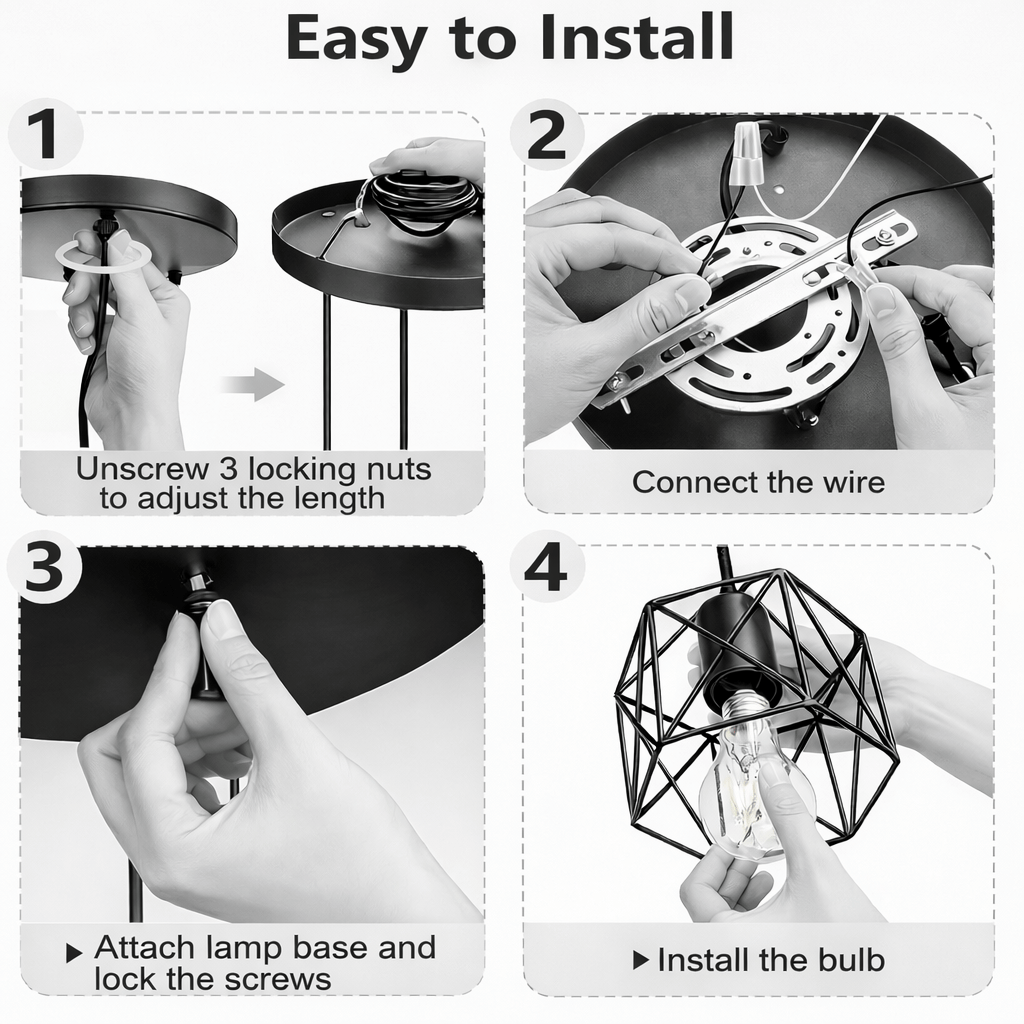 Easy to Install

1

Unscrew 3 locking nuts to adjust the length

2

Connect the wire

3

▸ Attach lamp base and lock the screws

4

▸ Install the bulb