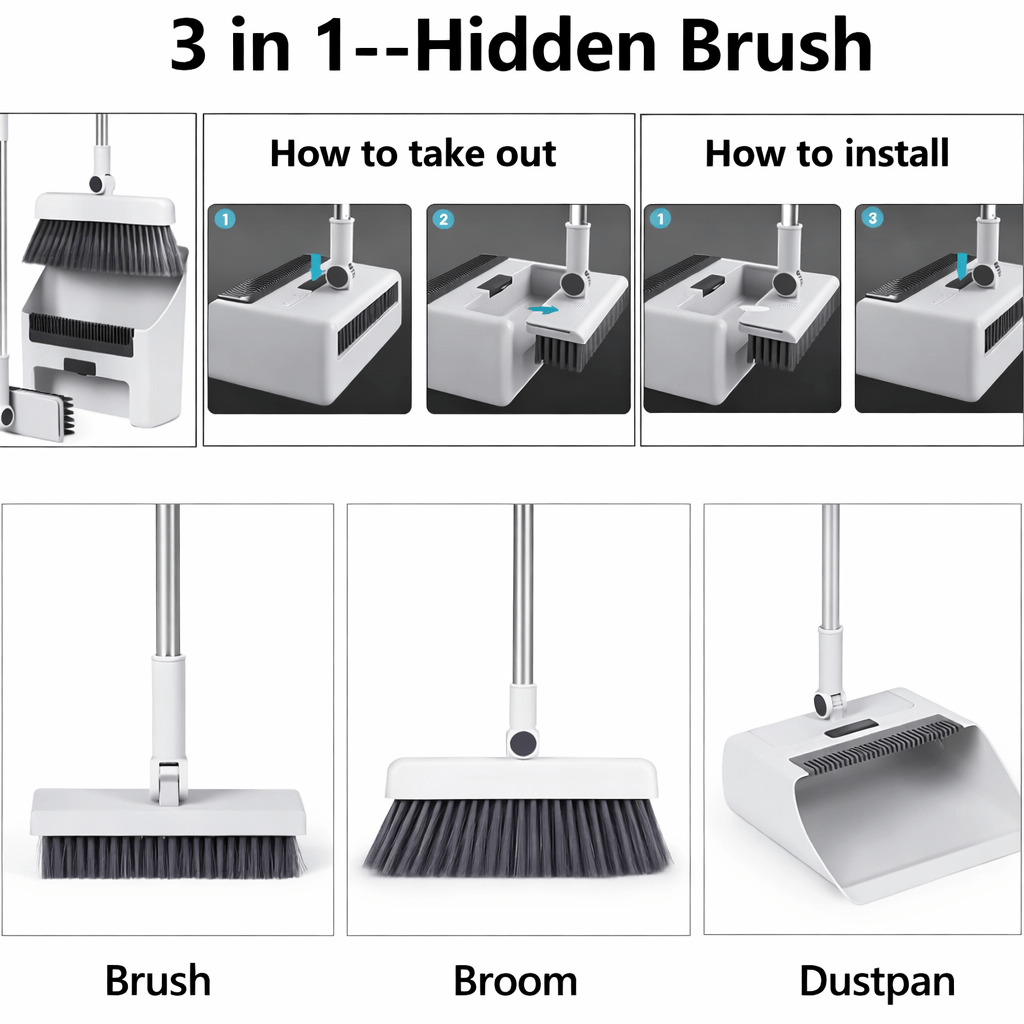 3 in 1--Hidden Brush

How to take out

1

2

How to install

1

3

Brush

Broom

Dustpan