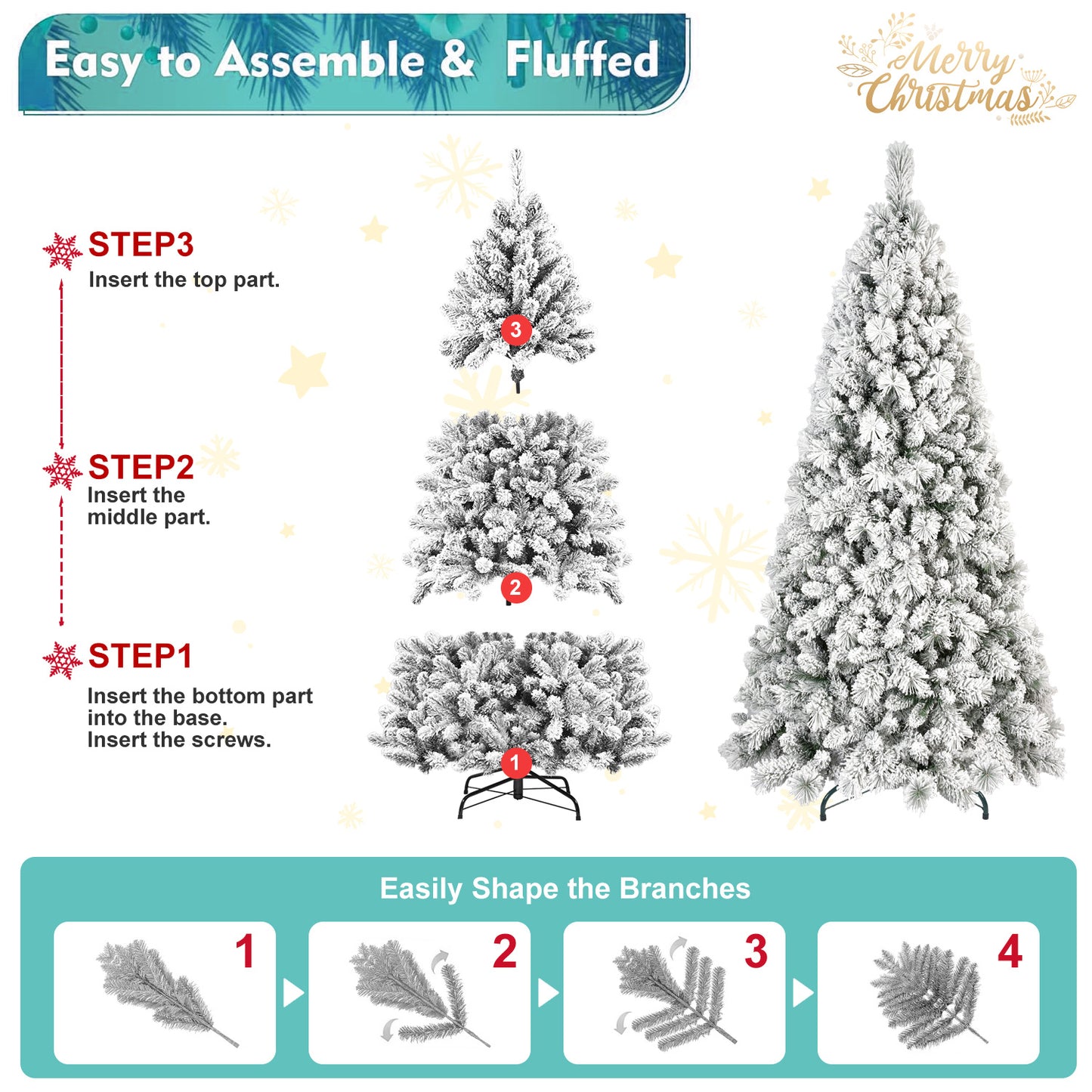 Easy to Assemble & Fluffed

Merry Christmas

STEP3
Insert the top part.

STEP2
Insert the middle part.

STEP1
Insert the bottom part into the base. Insert the screws.

3

2

1

Easily Shape the Branches

1

2

3

4