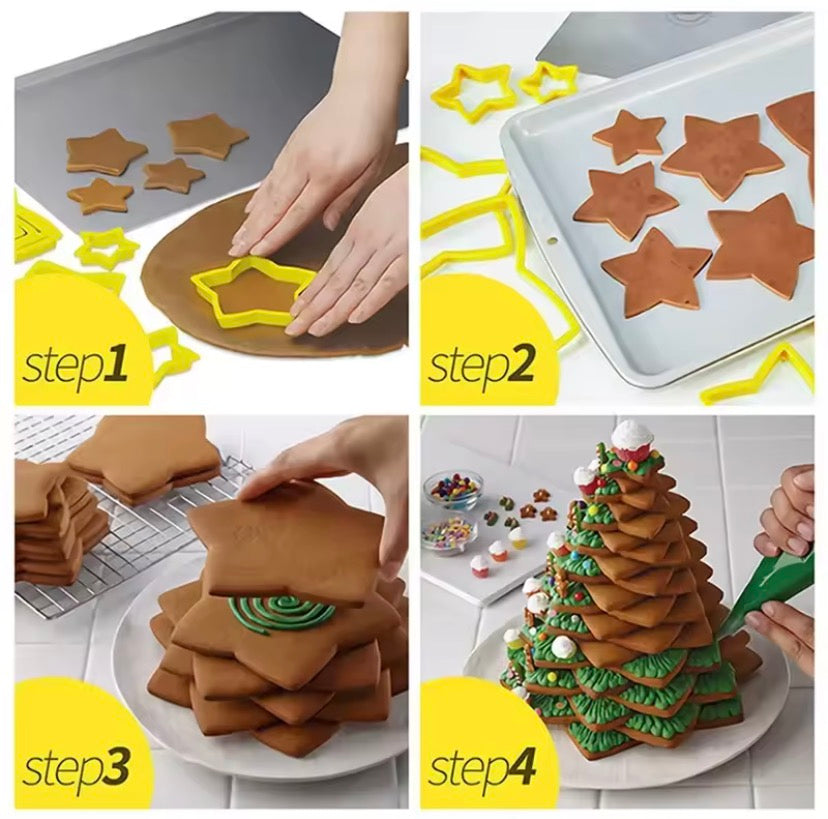 step1

step2

step3

step4