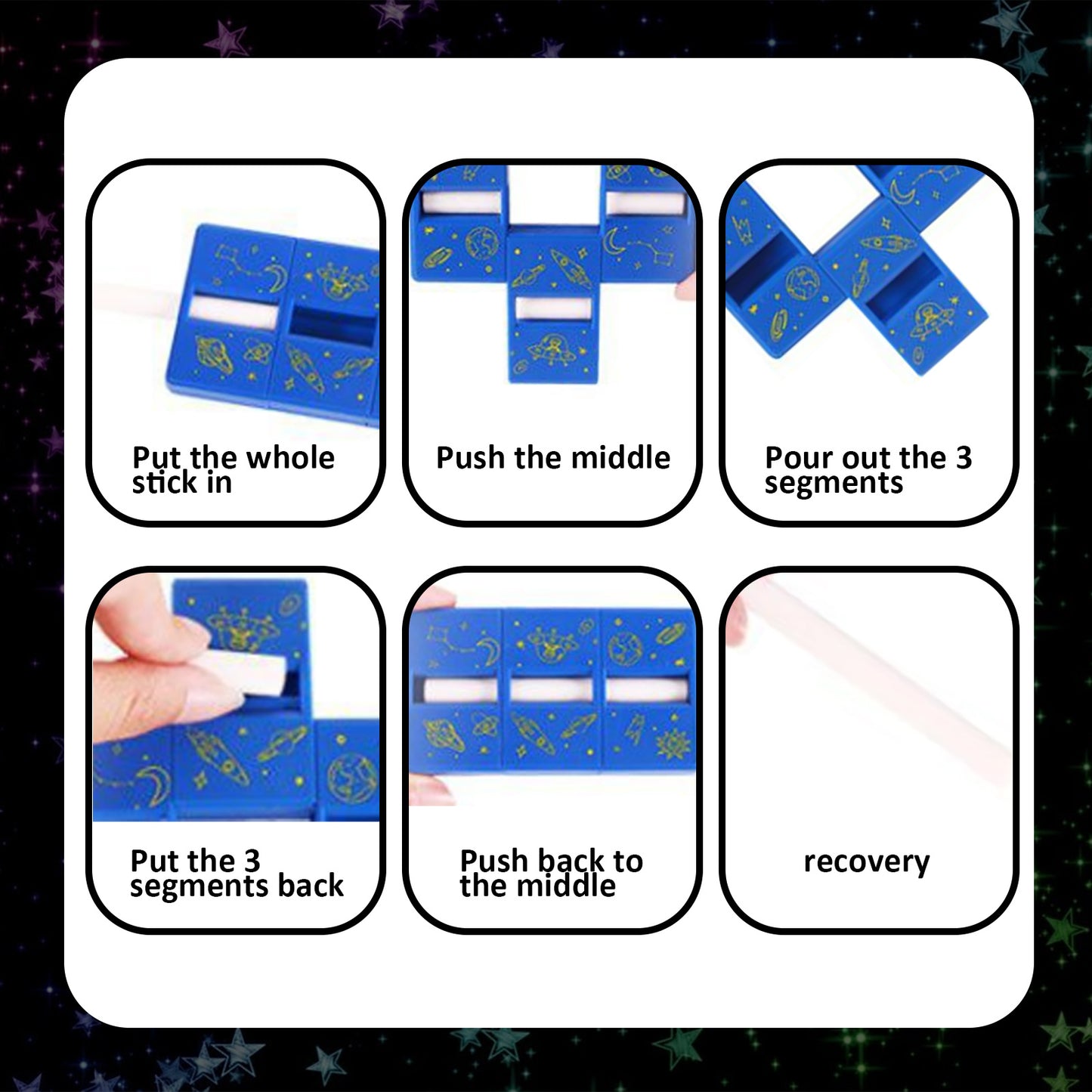 Put the whole stick in

Push the middle

Pour out the 3 segments

Put the 3 segments back

Push back to the middle

recovery