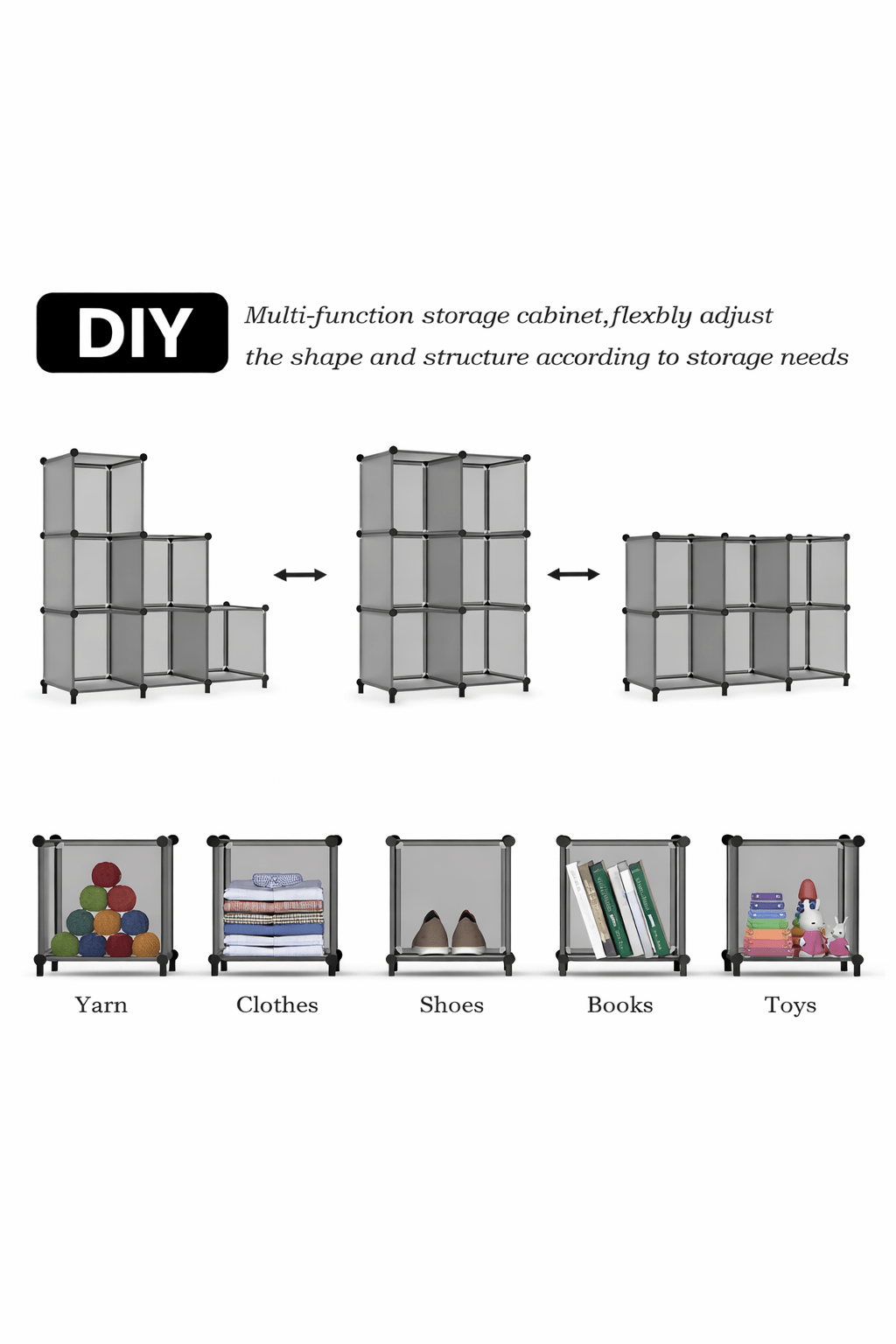 DIY

Multi-function storage cabinet,flexbly adjust the shape and structure according to storage needs

Yarn

Clothes

Shoes

Books

Toys